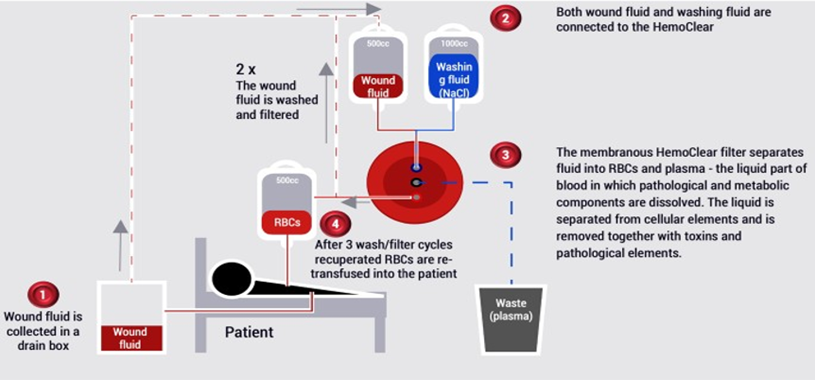 2

Both wound fluid and washing fluid are connected to the HemoClear

2 x
The wound fluid is washed and filtered

500cc
Wound fluid

1000cc
Washin g fluid (NaCl)

3

The membranous HemoClear filter separates fluid into RBCs and plasma - the liquid part of blood in which pathological and metabolic components are dissolved. The liquid is separated from cellular elements and is removed together with toxins and pathological elements.

500cc
RBCs

4

After 3 wash/filter cycles recuperated RBCs are re-transfused into the patient

1

Wound fluid is collected in a drain box

Wound fluid

Patient

Waste (plasma)